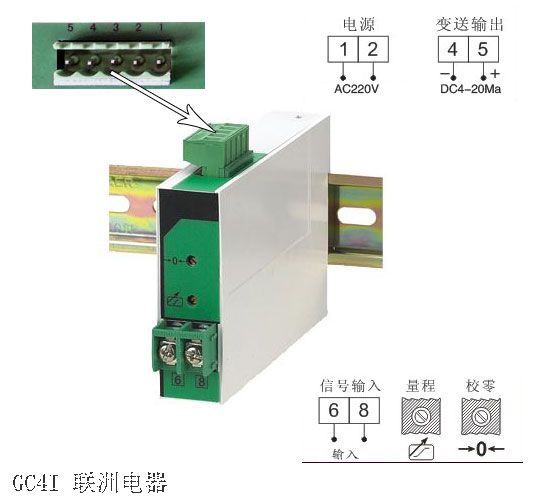 5 4 3 2 1

电源
1 2
AC220V

变送输出
4 5
− +
DC4-20Ma

-0-

6 8

信号输入
6 8
输入

量程

校零
→0←

GC4I 联洲电器