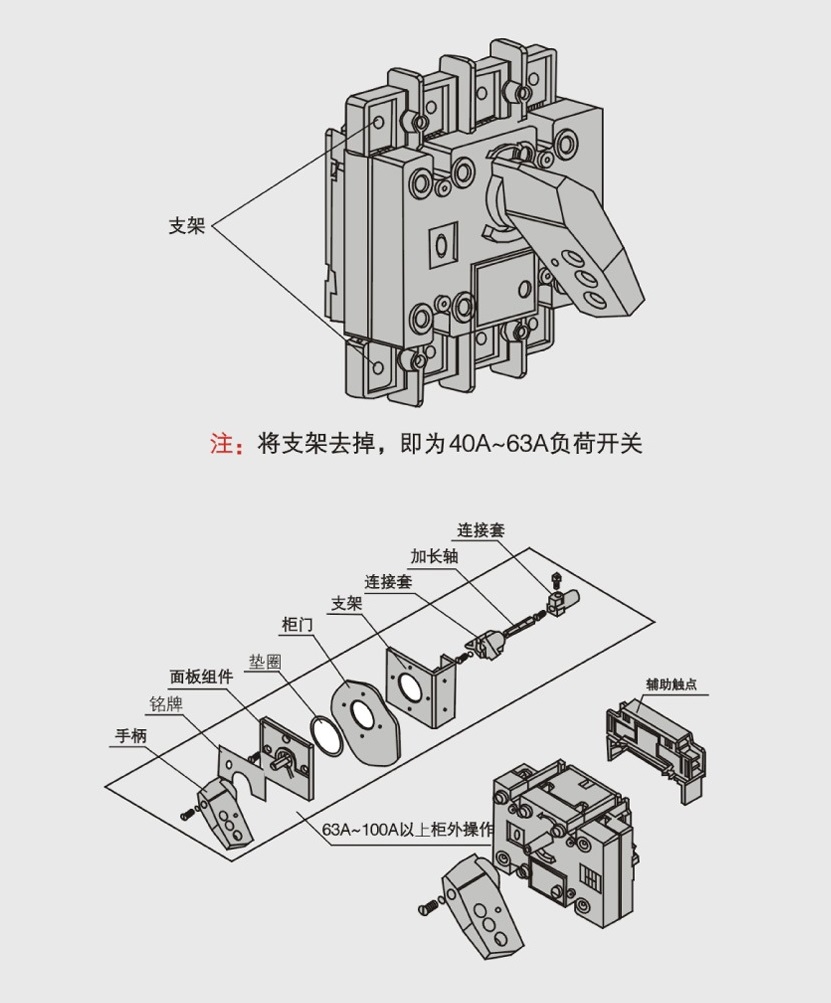 支架

注：将支架去掉，即为40A~63A负荷开关

连接套
加长轴
连接套
支架
柜门
垫圈
面板组件
铭牌
手柄
辅助触点
63A~100A以上柜外操作